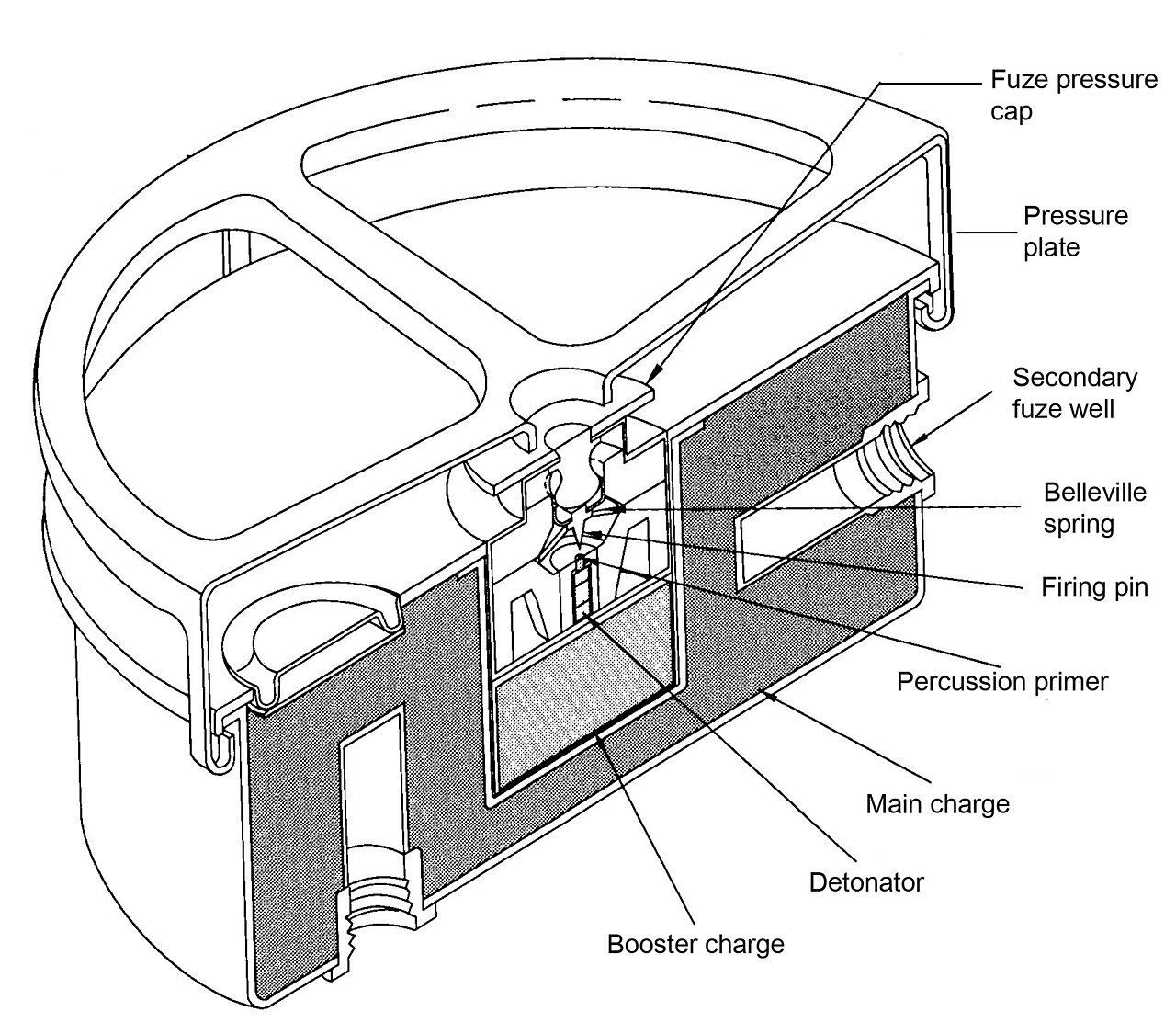 Fuze pressure cap

Pressure plate

Secondary fuze well

Belleville spring

Firing pin

Percussion primer

Main charge

Detonator

Booster charge